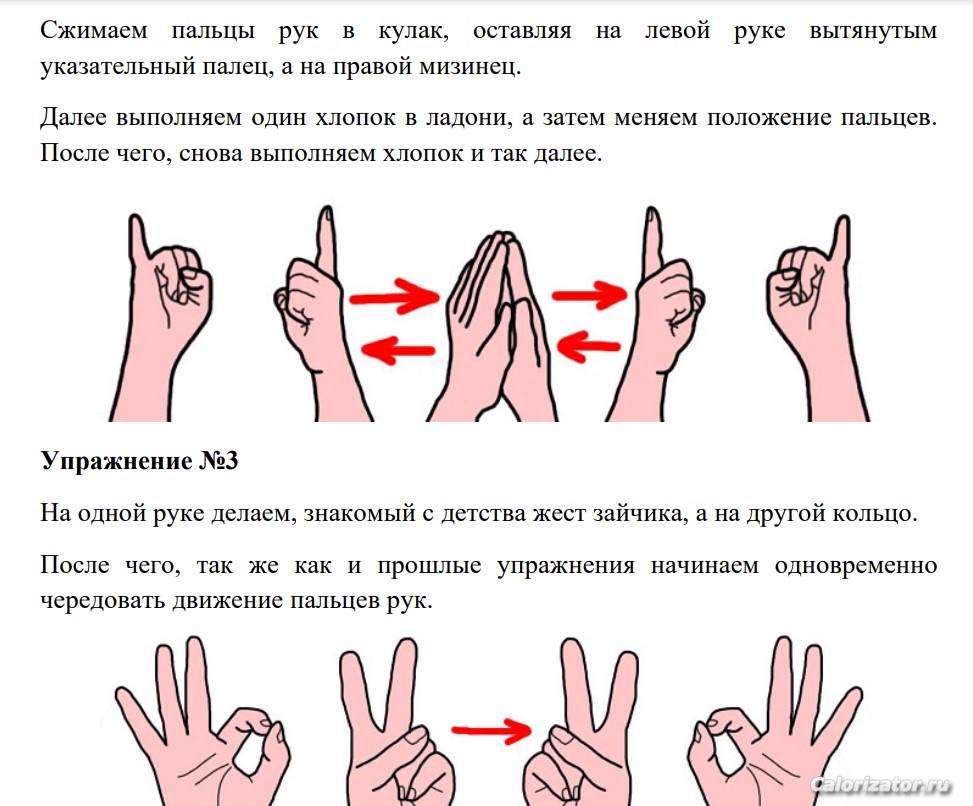 Сжимаем пальцы рук в кулак, оставляя на левой руке вытянутым указательный палец, а на правой мизинец.

Далее выполняем один хлопок в ладони, а затем меняем положение пальцев. После чего, снова выполняем хлопок и так далее.

**Упражнение №3**

На одной руке делаем, знакомый с детства жест зайчика, а на другой кольцо.

После чего, так же как и прошлые упражнения начинаем одновременно чередовать движение пальцев рук.

Calorizator.ru